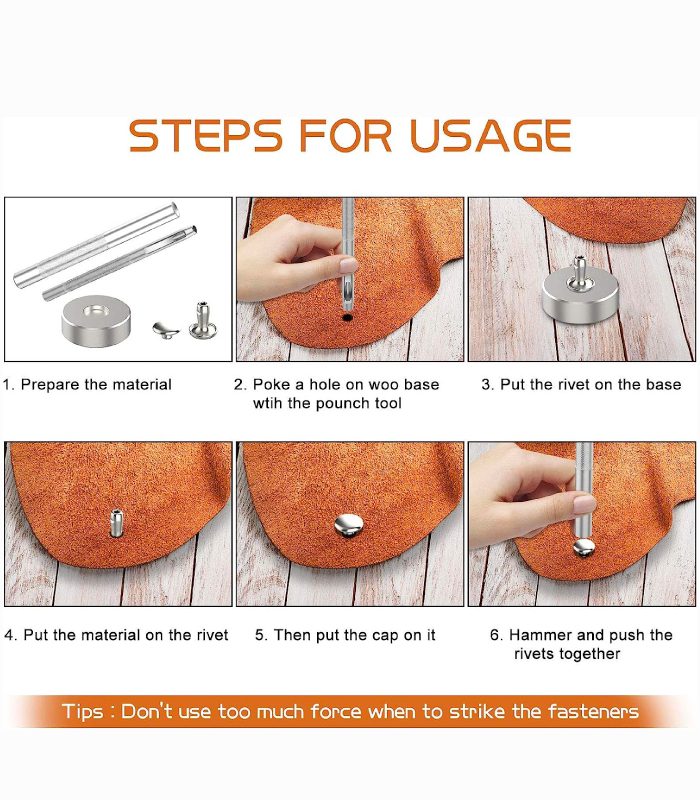 STEPS FOR USAGE

1. Prepare the material

2. Poke a hole on woo base wtih the pounch tool

3. Put the rivet on the base

4. Put the material on the rivet

5. Then put the cap on it

6. Hammer and push the rivets together

Tips : Don't use too much force when to strike the fasteners